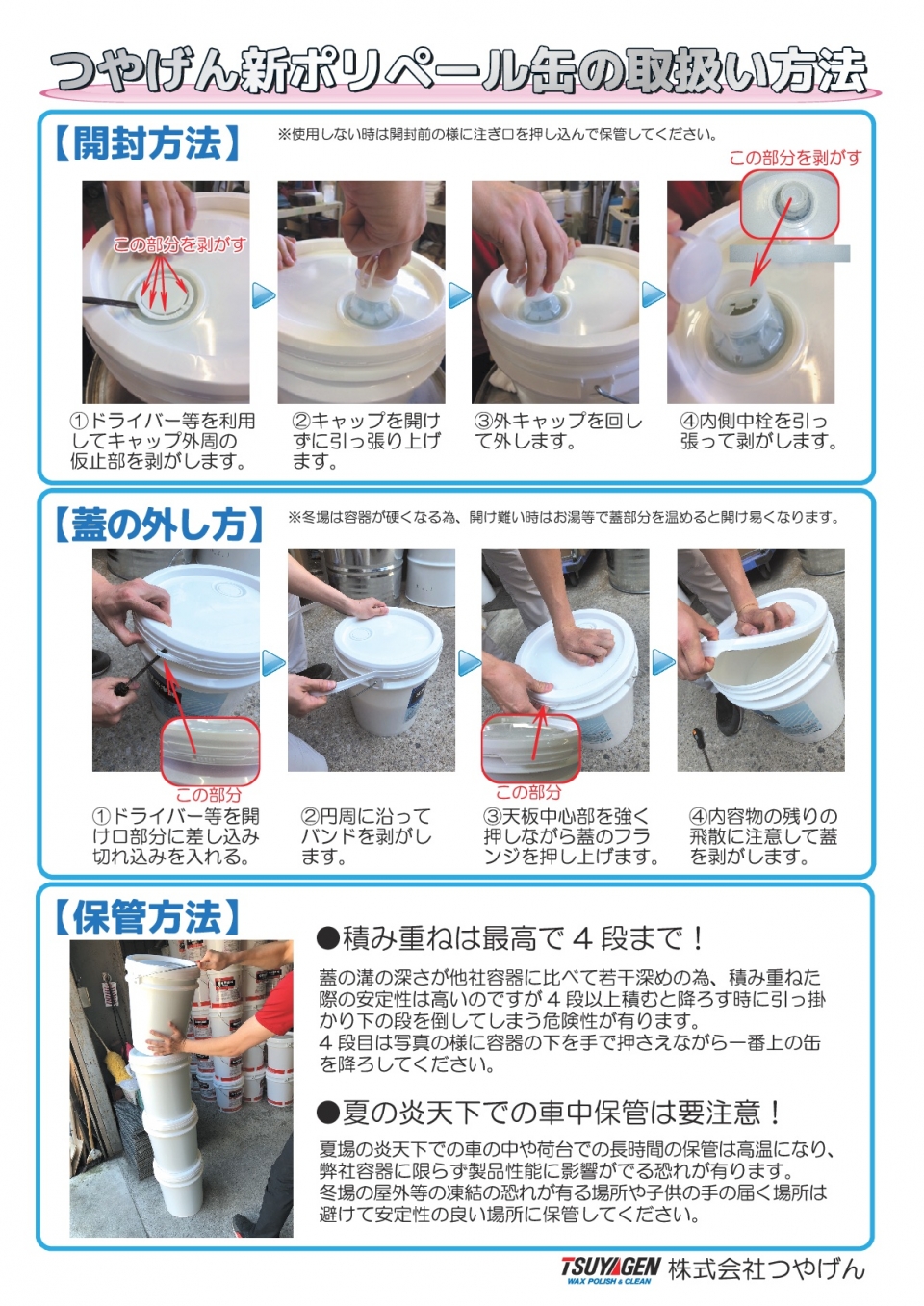 つやげん新ポリペール缶の取扱い方法

【開封方法】 ※使用しない時は開封前の様に注ぎ口を押し込んで保管してください。

この部分を剥がす

この部分を剥がす

①ドライバー等を利用してキャップ外周の仮止部を剥がします。

②キャップを開けずに引っ張り上げます。

③外キャップを回して外します。

④内側中栓を引っ張って剥がします。

【蓋の外し方】 ※冬場は容器が硬くなる為、開け難い時はお湯等で蓋部分を温めると開け易くなります。

この部分

この部分

①ドライバー等を開け口部分に差し込み切れ込みを入れる。

②円周に沿ってバンドを剥がします。

③天板中心部を強く押しながら蓋のフランジを押し上げます。

④内容物の残りの飛散に注意して蓋を剥がします。

【保管方法】

●積み重ねは最高で４段まで！

蓋の溝の深さが他社容器に比べて若干深めの為、積み重ねた際の安定性は高いのですが４段以上積むと降ろす時に引っ掛かり下の段を倒してしまう危険性が有ります。
４段目は写真の様に容器の下を手で押さえながら一番上の缶を降ろしてください。

●夏の炎天下での車中保管は要注意！

夏場の炎天下での車の中や荷台での長時間の保管は高温になり、弊社容器に限らず製品性能に影響がでる恐れが有ります。
冬場の屋外等の凍結の恐れが有る場所や子供の手の届く場所は避けて安定性の良い場所に保管してください。

TSUYAGEN WAX POLISH & CLEAN 株式会社つやげん